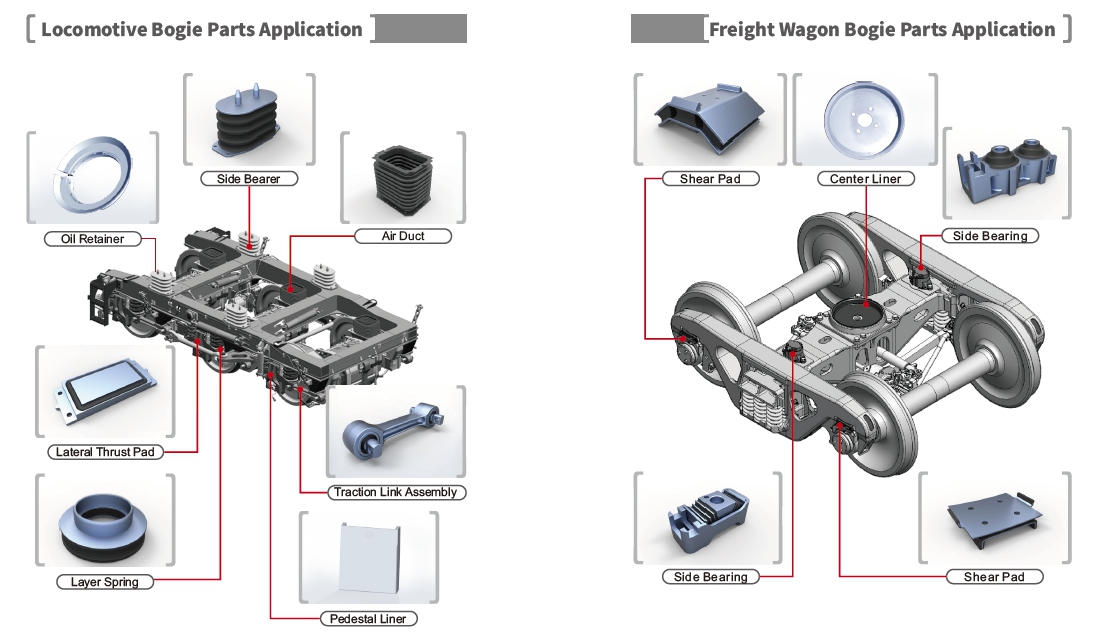 Locomotive Bogie Parts Application

Side Bearer

Oil Retainer

Air Duct

Lateral Thrust Pad

Traction Link Assembly

Layer Spring

Pedestal Liner

Freight Wagon Bogie Parts Application

Shear Pad

Center Liner

Side Bearing

Side Bearing

Shear Pad